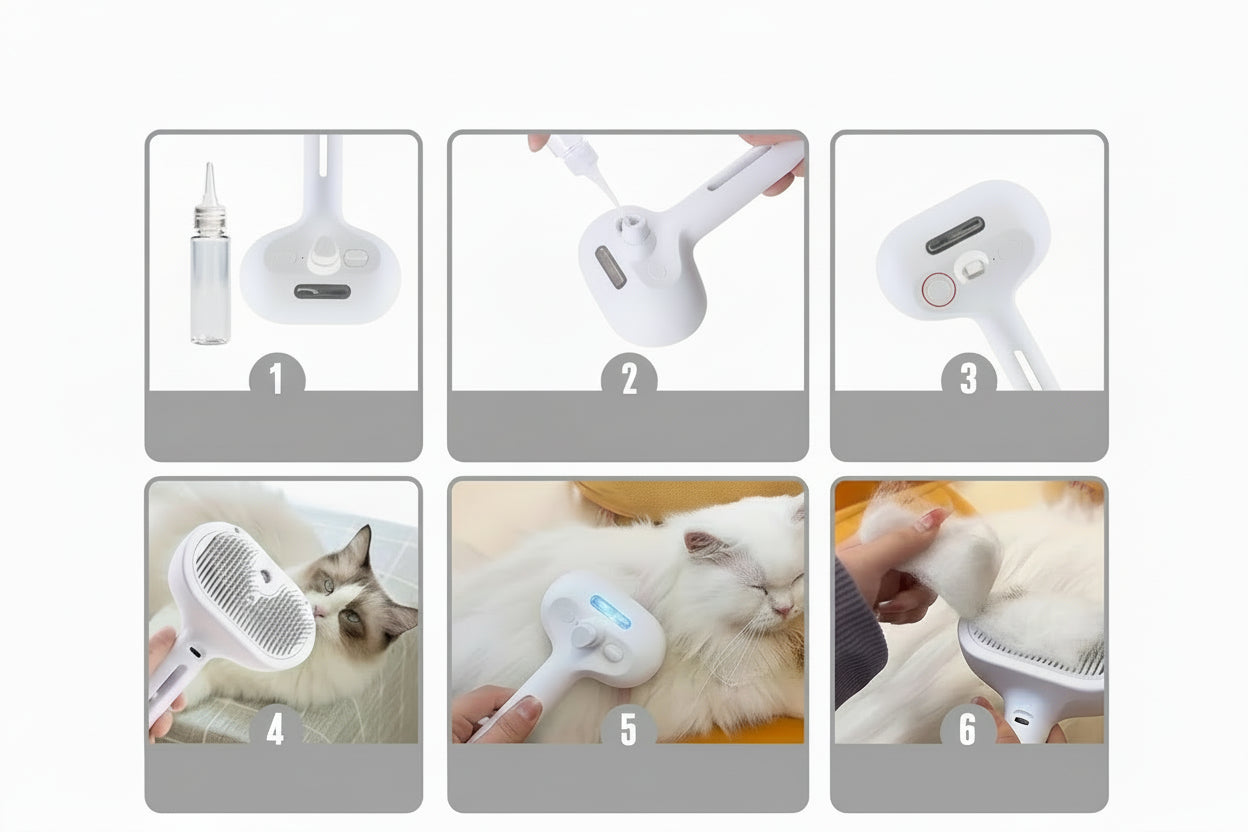 1

2

3

4

5

6